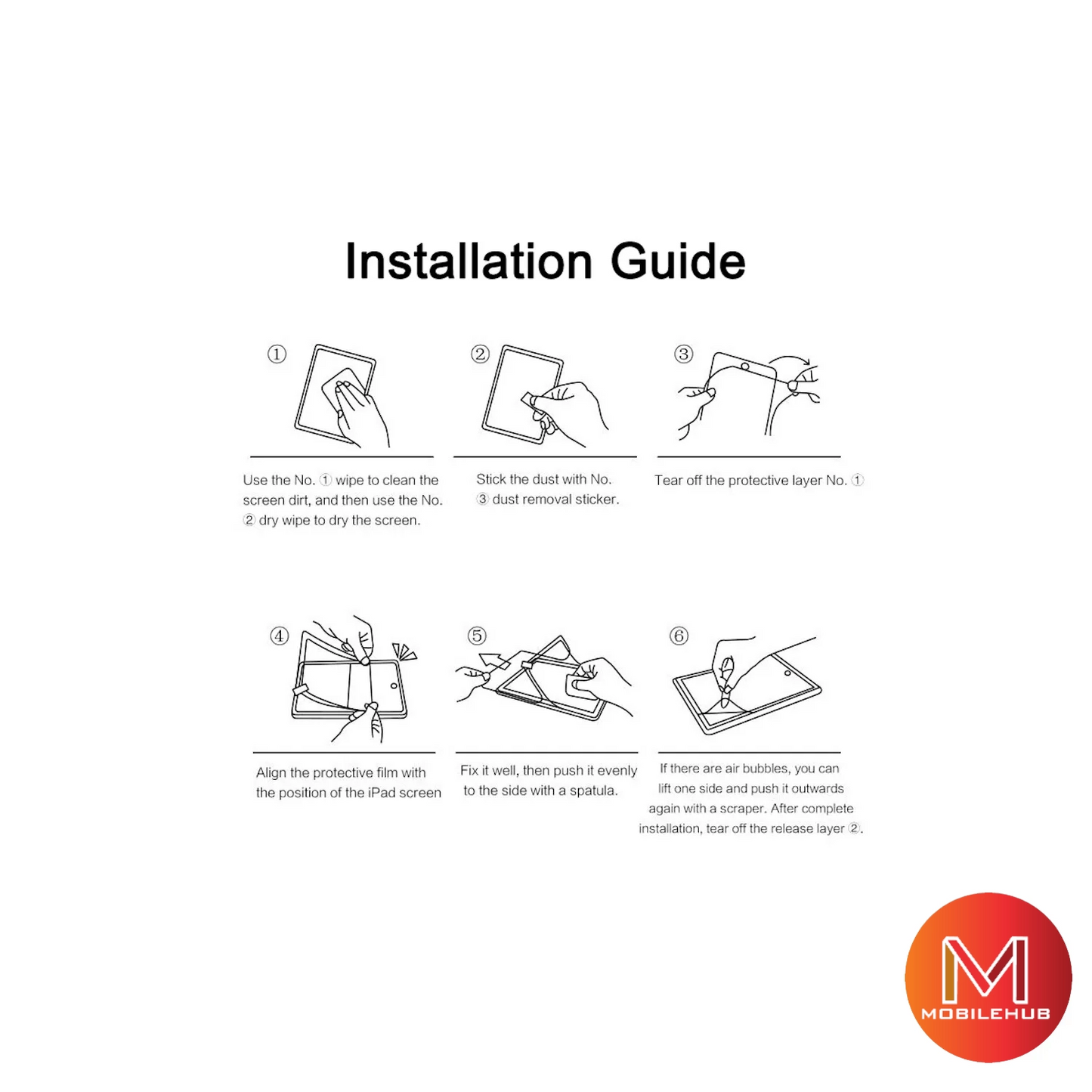 Installation Guide

①

Use the No. ① wipe to clean the screen dirt, and then use the No. ② dry wipe to dry the screen.

②

Stick the dust with No. ③ dust removal sticker.

③

Tear off the protective layer No. ①

④

Align the protective film with the position of the iPad screen

⑤

Fix it well, then push it evenly to the side with a spatula.

⑥

If there are air bubbles, you can lift one side and push it outwards again with a scraper. After complete installation, tear off the release layer ②.

M
MOBILEHUB