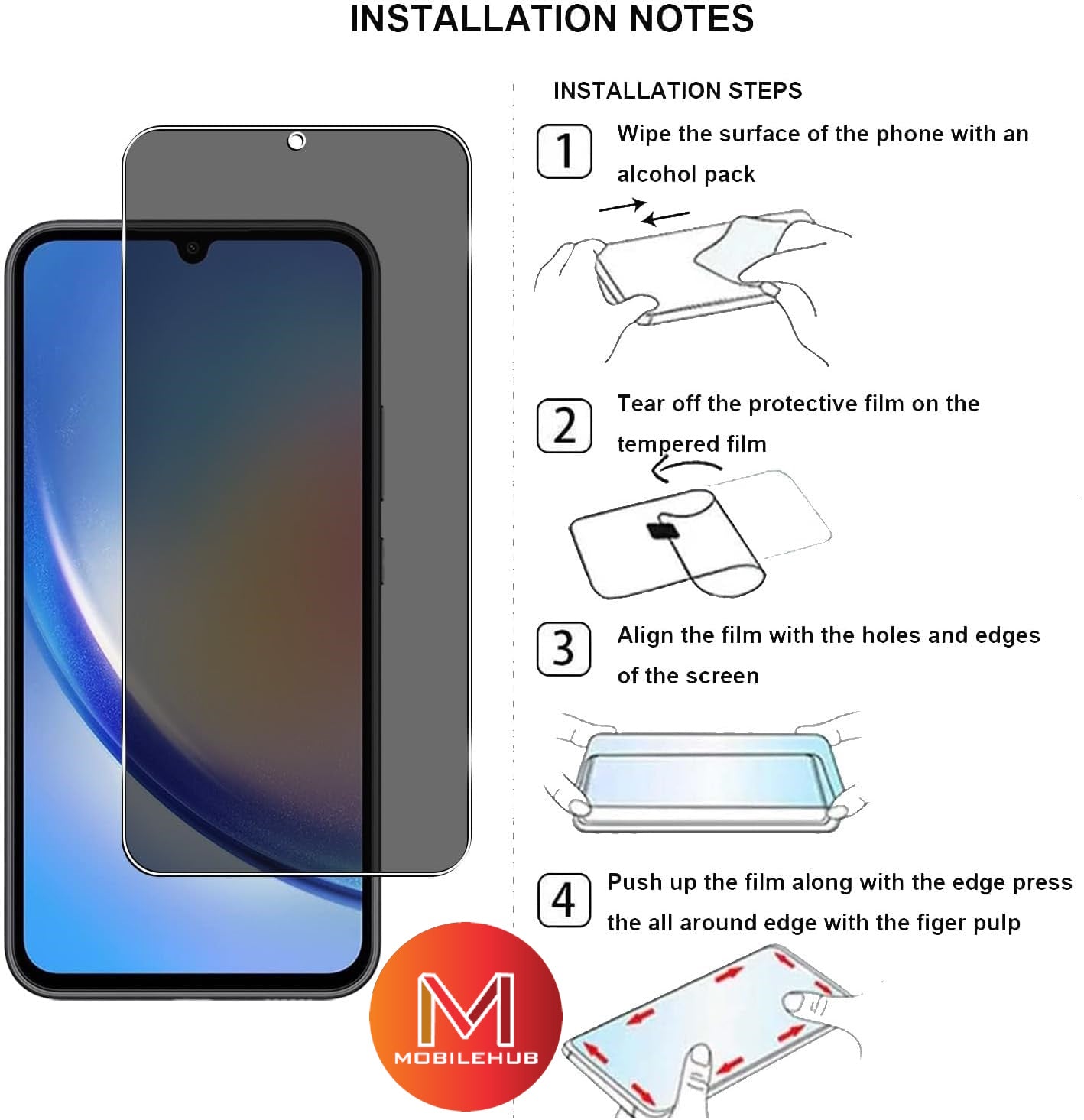 INSTALLATION NOTES

INSTALLATION STEPS

1 Wipe the surface of the phone with an alcohol pack

2 Tear off the protective film on the tempered film

3 Align the film with the holes and edges of the screen

4 Push up the film along with the edge press the all around edge with the figer pulp

M
MOBILEHUB