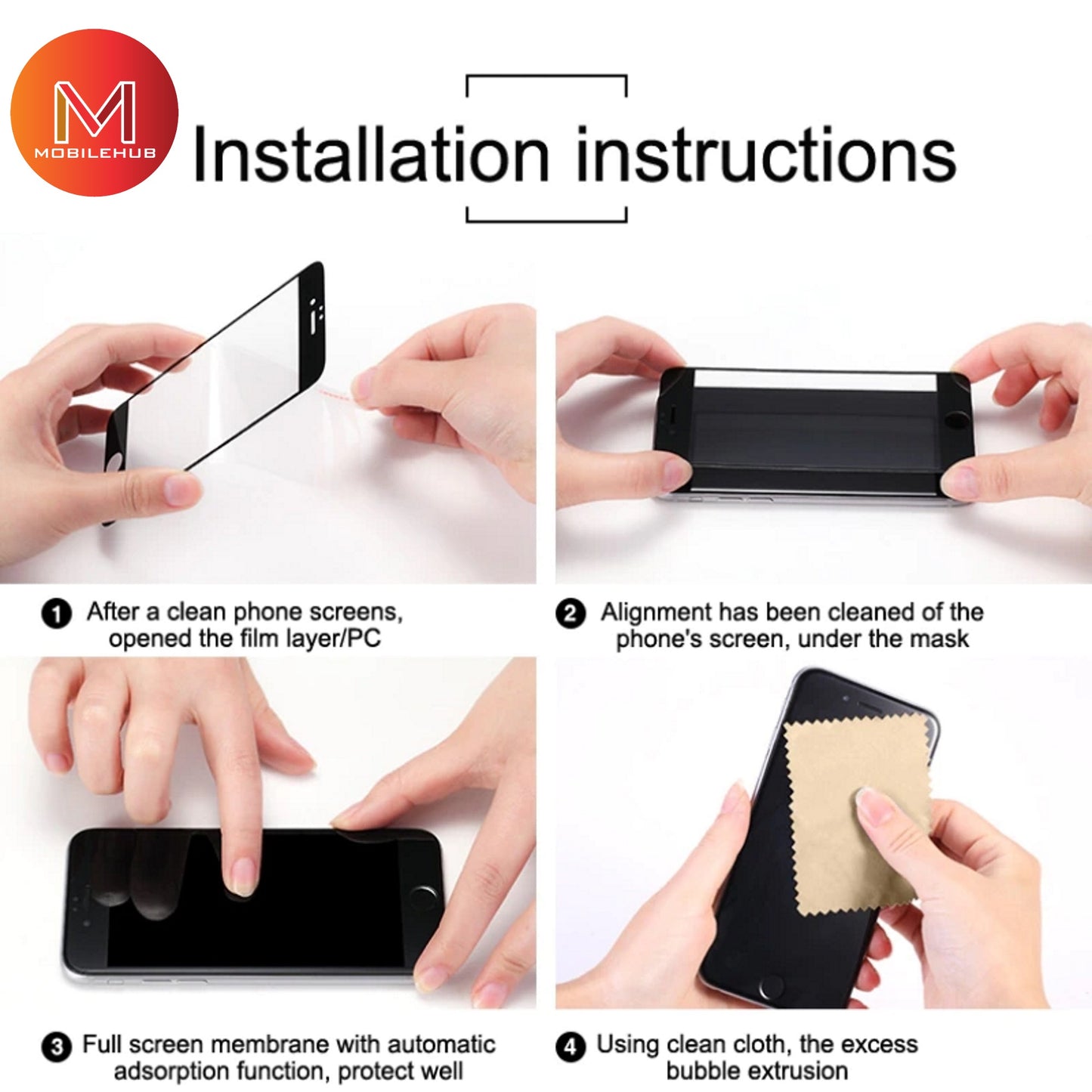 M
MOBILEHUB

Installation instructions

1 After a clean phone screens, opened the film layer/PC

2 Alignment has been cleaned of the phone's screen, under the mask

3 Full screen membrane with automatic adsorption function, protect well

4 Using clean cloth, the excess bubble extrusion